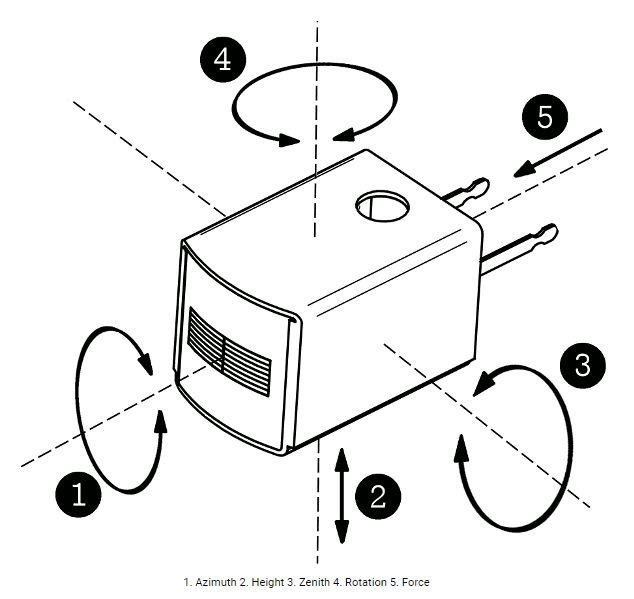 4

5

3

1

2

1. Azimuth 2. Height 3. Zenith 4. Rotation 5. Force